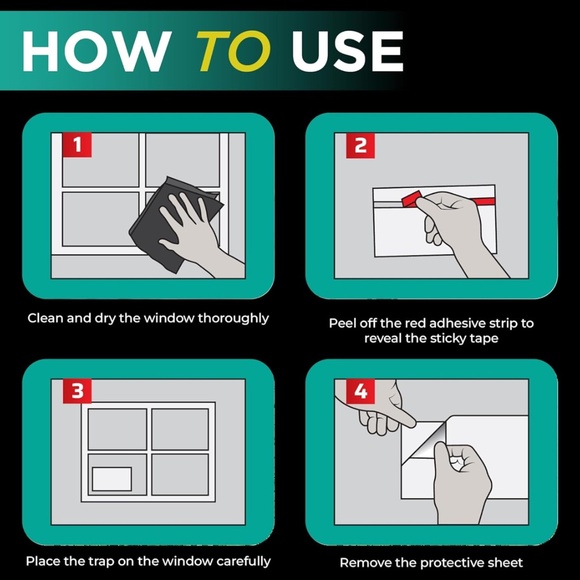 HOW TO USE

1

Clean and dry the window thoroughly

2

Peel off the red adhesive strip to reveal the sticky tape

3

Place the trap on the window carefully

4

Remove the protective sheet